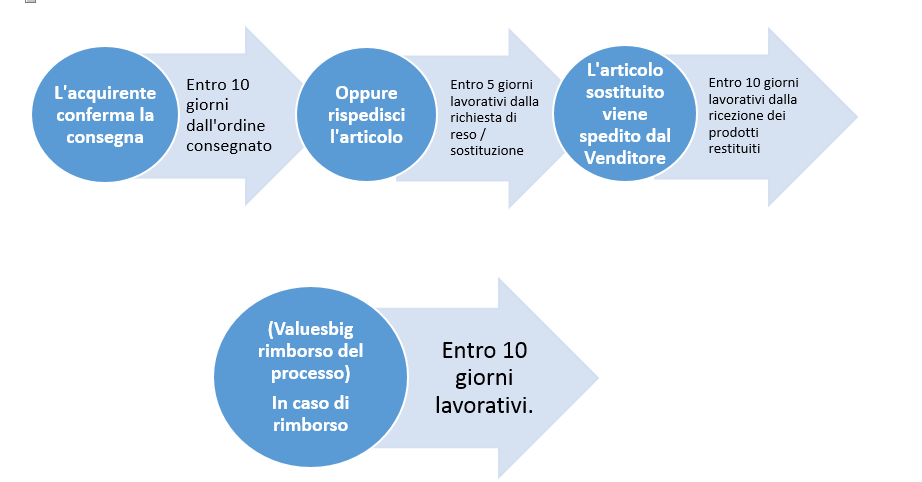 L'acquirente conferma la consegna

Entro 10 giorni dall'ordine consegnato

Oppure rispedisci l'articolo

Entro 5 giorni lavorativi dalla richiesta di reso / sostituzione

L'articolo sostituito viene spedito dal Venditore

Entro 10 giorni lavorativi dalla ricezione dei prodotti restituiti

(Valuesbig rimborso del processo)
In caso di rimborso

Entro 10 giorni lavorativi.